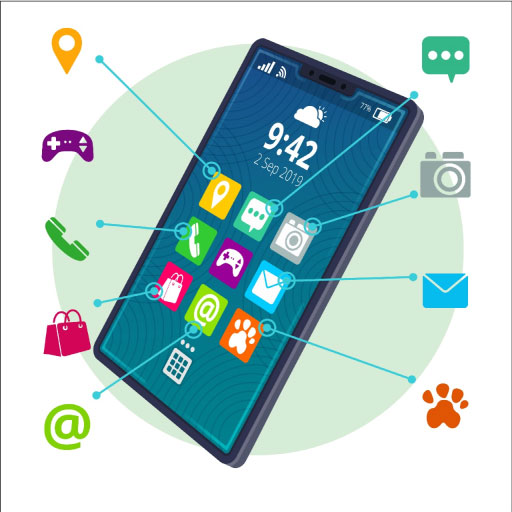 77%

9:42
2 Sep 2019

@

@